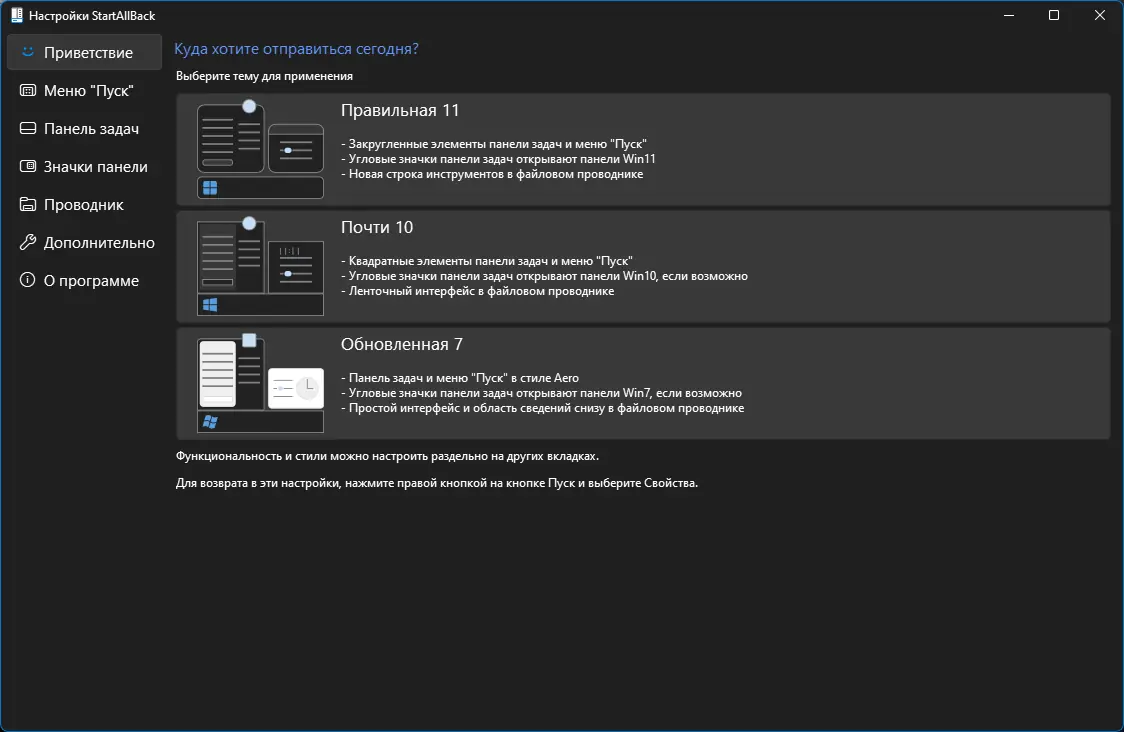 Настройки StartAllBack

Приветствие
Меню "Пуск"
Панель задач
Значки панели
Проводник
Дополнительно
О программе

Куда хотите отправиться сегодня?

Выберите тему для применения

Правильная 11
- Закругленные элементы панели задач и меню "Пуск"
- Угловые значки панели задач открывают панели Win11
- Новая строка инструментов в файловом проводнике

Почти 10
- Квадратные элементы панели задач и меню "Пуск"
- Угловые значки панели задач открывают панели Win10, если возможно
- Ленточный интерфейс в файловом проводнике

Обновленная 7
- Панель задач и меню "Пуск" в стиле Aero
- Угловые значки панели задач открывают панели Win7, если возможно
- Простой интерфейс и область сведений снизу в файловом проводнике

Функциональность и стили можно настроить раздельно на других вкладках.

Для возврата в эти настройки, нажмите правой кнопкой на кнопке Пуск и выберите Свойства.