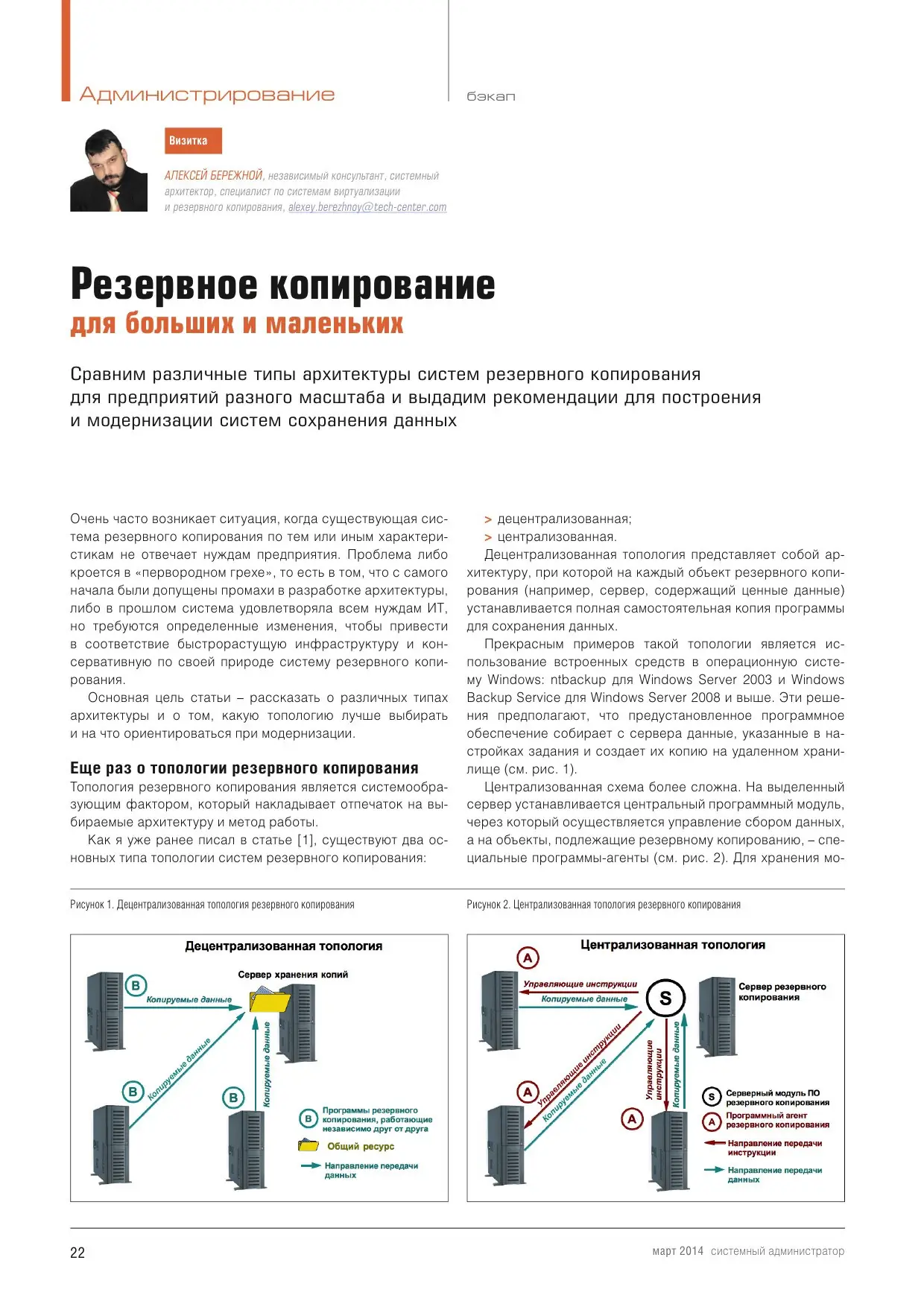 Администрирование

бэкап

Визитка

АЛЕКСЕЙ БЕРЕЖНОЙ, независимый консультант, системный архитектор, специалист по системам виртуализации и резервного копирования, alexey.berezhnoy@tech-center.com

Резервное копирование

для больших и маленьких

Сравним различные типы архитектуры систем резервного копирования для предприятий разного масштаба и выдадим рекомендации для построения и модернизации систем сохранения данных

Очень часто возникает ситуация, когда существующая система резервного копирования по тем или иным характеристикам не отвечает нуждам предприятия. Проблема либо кроется в «первородном грехе», то есть в том, что с самого начала были допущены промахи в разработке архитектуры, либо в прошлом система удовлетворяла всем нуждам ИТ, но требуются определенные изменения, чтобы привести в соответствие быстрорастущую инфраструктуру и консервативную по своей природе систему резервного копирования.

Основная цель статьи – рассказать о различных типах архитектуры и о том, какую топологию лучше выбирать и на что ориентироваться при модернизации.

Еще раз о топологии резервного копирования

Топология резервного копирования является системообразующим фактором, который накладывает отпечаток на выбираемые архитектуру и метод работы.

Как я уже ранее писал в статье [1], существуют два основных типа топологии систем резервного копирования:

> децентрализованная;
> централизованная.

Децентрализованная топология представляет собой архитектуру, при которой на каждый объект резервного копирования (например, сервер, содержащий ценные данные) устанавливается полная самостоятельная копия программы для сохранения данных.

Прекрасным примеров такой топологии является использование встроенных средств в операционную систему Windows: ntbackup для Windows Server 2003 и Windows Backup Service для Windows Server 2008 и выше. Эти решения предполагают, что предустановленное программное обеспечение собирает с сервера данные, указанные в настройках задания и создает их копию на удаленном хранилище (см. рис. 1).

Централизованная схема более сложна. На выделенный сервер устанавливается центральный программный модуль, через который осуществляется управление сбором данных, а на объекты, подлежащие резервному копированию, – специальные программы-агенты (см. рис. 2). Для хранения мо-

Рисунок 1. Децентрализованная топология резервного копирования

Децентрализованная топология

Сервер хранения копий

B

Копируемые данные

B

Копируемые данные

B

Копируемые данные

B Программы резервного копирования, работающие независимо друг от друга

Общий ресурс

Направление передачи данных

Рисунок 2. Централизованная топология резервного копирования

Централизованная топология

A

Управляющие инструкции

Копируемые данные

S

Сервер резервного копирования

A

Управляющие инструкции

Копируемые данные

Управляющие инструкции

Копируемые данные

A

S Серверный модуль ПО резервного копирования

A Программный агент резервного копирования

Направление передачи инструкции

Направление передачи данных

22

март 2014 системный администратор